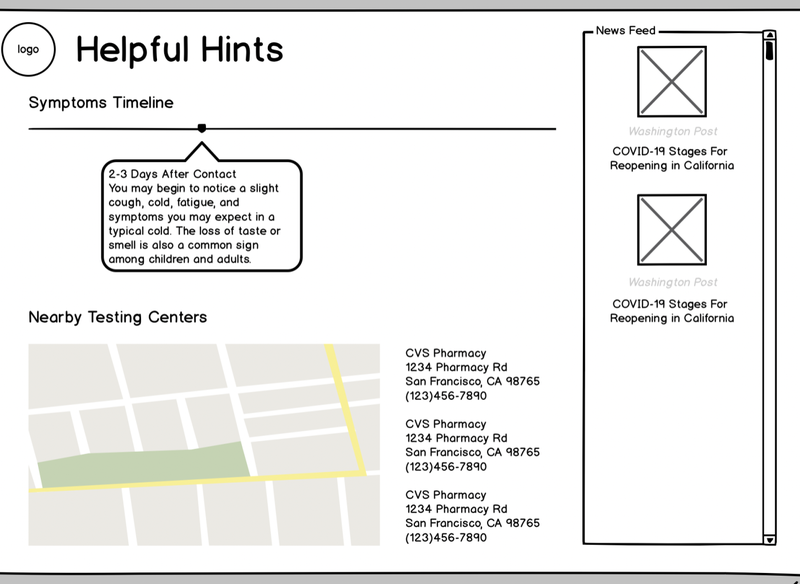 logo

Helpful Hints

Symptoms Timeline

2-3 Days After Contact
You may begin to notice a slight cough, cold, fatigue, and symptoms you may expect in a typical cold. The loss of taste or smell is also a common sign among children and adults.

Nearby Testing Centers

CVS Pharmacy
1234 Pharmacy Rd
San Francisco, CA 98765
(123)456-7890

CVS Pharmacy
1234 Pharmacy Rd
San Francisco, CA 98765
(123)456-7890

CVS Pharmacy
1234 Pharmacy Rd
San Francisco, CA 98765
(123)456-7890

News Feed

Washington Post
COVID-19 Stages For Reopening in California

Washington Post
COVID-19 Stages For Reopening in California